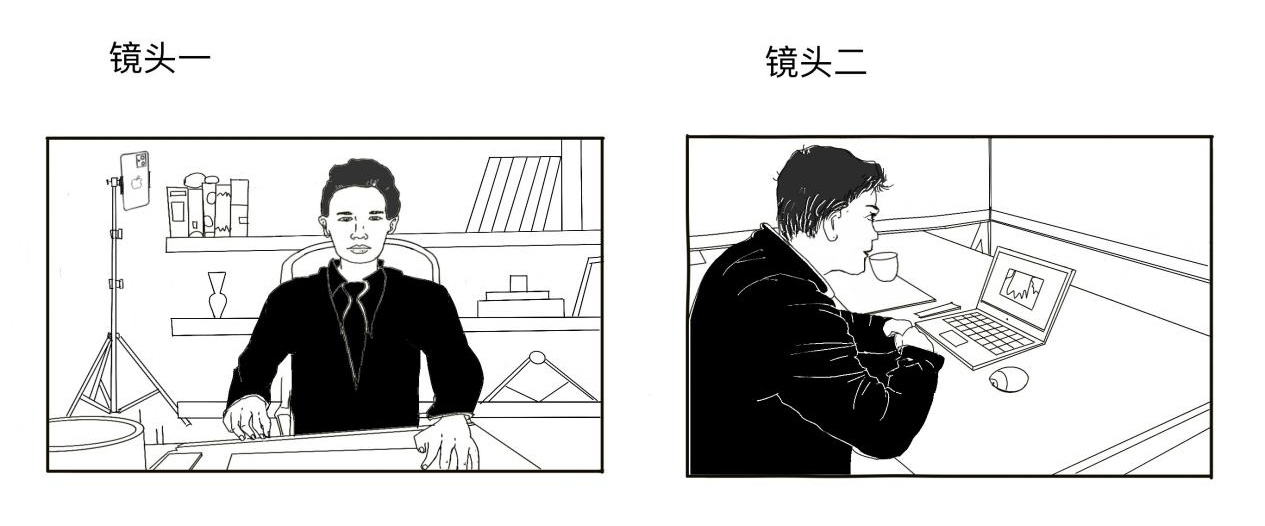 镜头一

镜头二