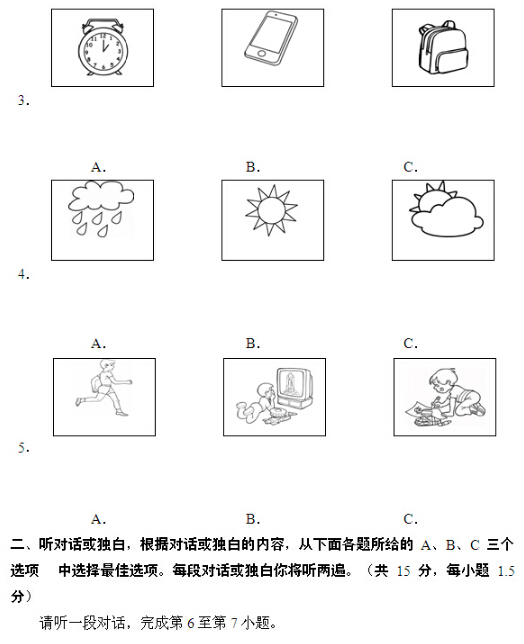 3.

A. B. C.

4.

A. B. C.

5.

A. B. C.

二、听对话或独白，根据对话或独白的内容，从下面各题所给的 A、B、C 三个选项 中选择最佳选项。每段对话或独白你将听两遍。（共 15 分，每小题 1.5 分）

请听一段对话，完成第 6 至第 7 小题。